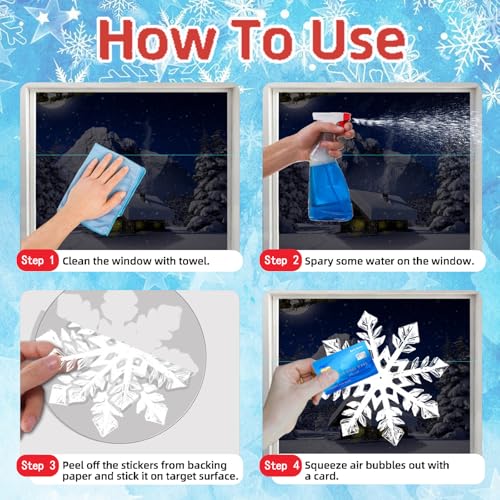 How To Use

Step 1 Clean the window with towel.

Step 2 Spary some water on the window.

Step 3 Peel off the stickers from backing paper and stick it on target surface.

Step 4 Squeeze air bubbles out with a card.