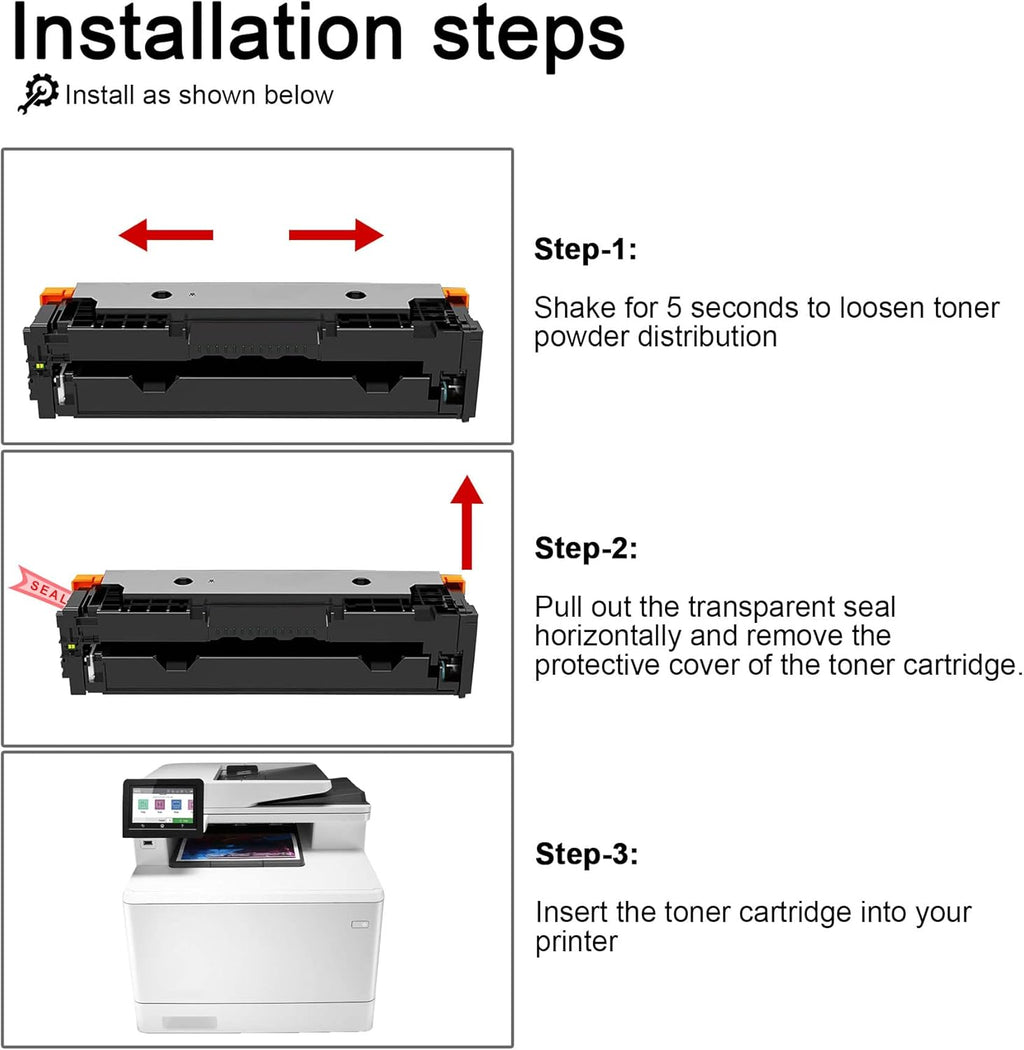 Installation steps

Install as shown below

Step-1:

Shake for 5 seconds to loosen toner powder distribution

SEAL

Step-2:

Pull out the transparent seal horizontally and remove the protective cover of the toner cartridge.

Step-3:

Insert the toner cartridge into your printer