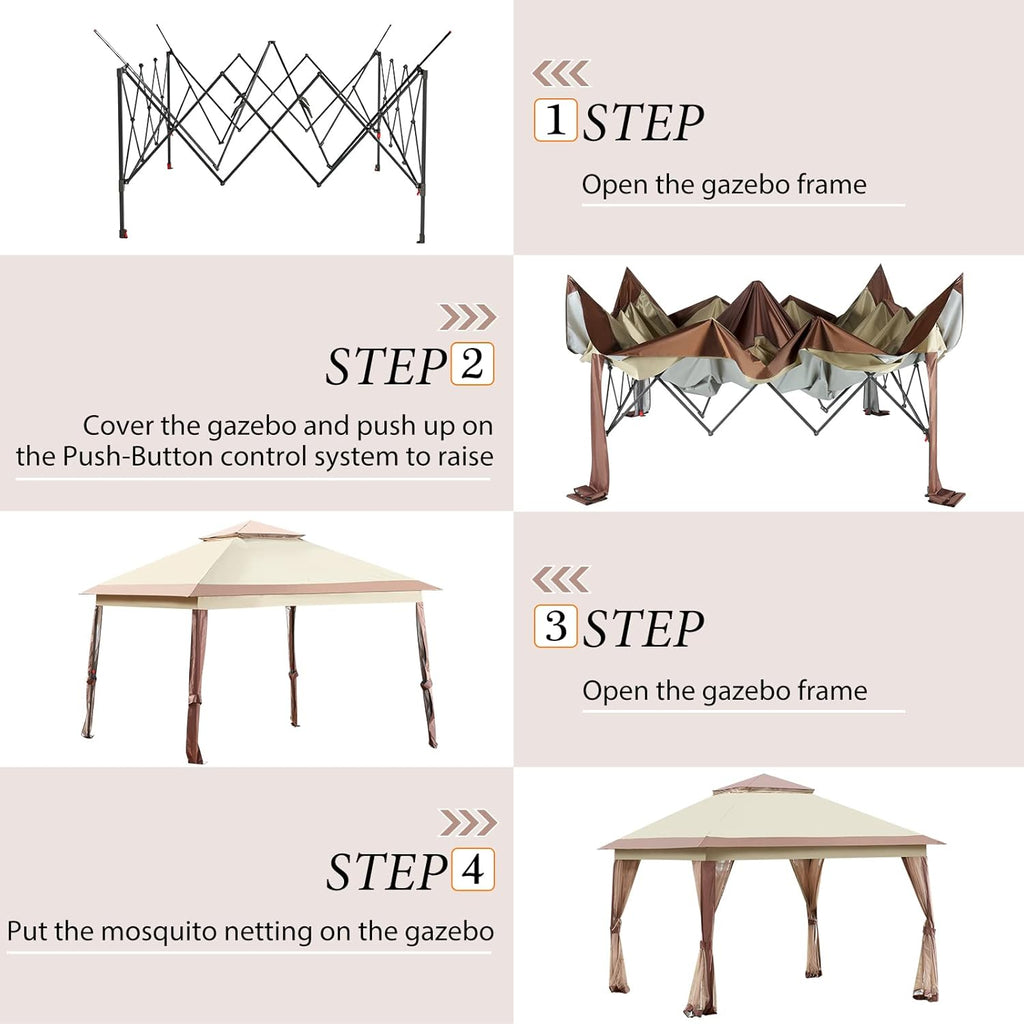 1 STEP

Open the gazebo frame

STEP 2

Cover the gazebo and push up on the Push-Button control system to raise

3 STEP

Open the gazebo frame

STEP 4

Put the mosquito netting on the gazebo